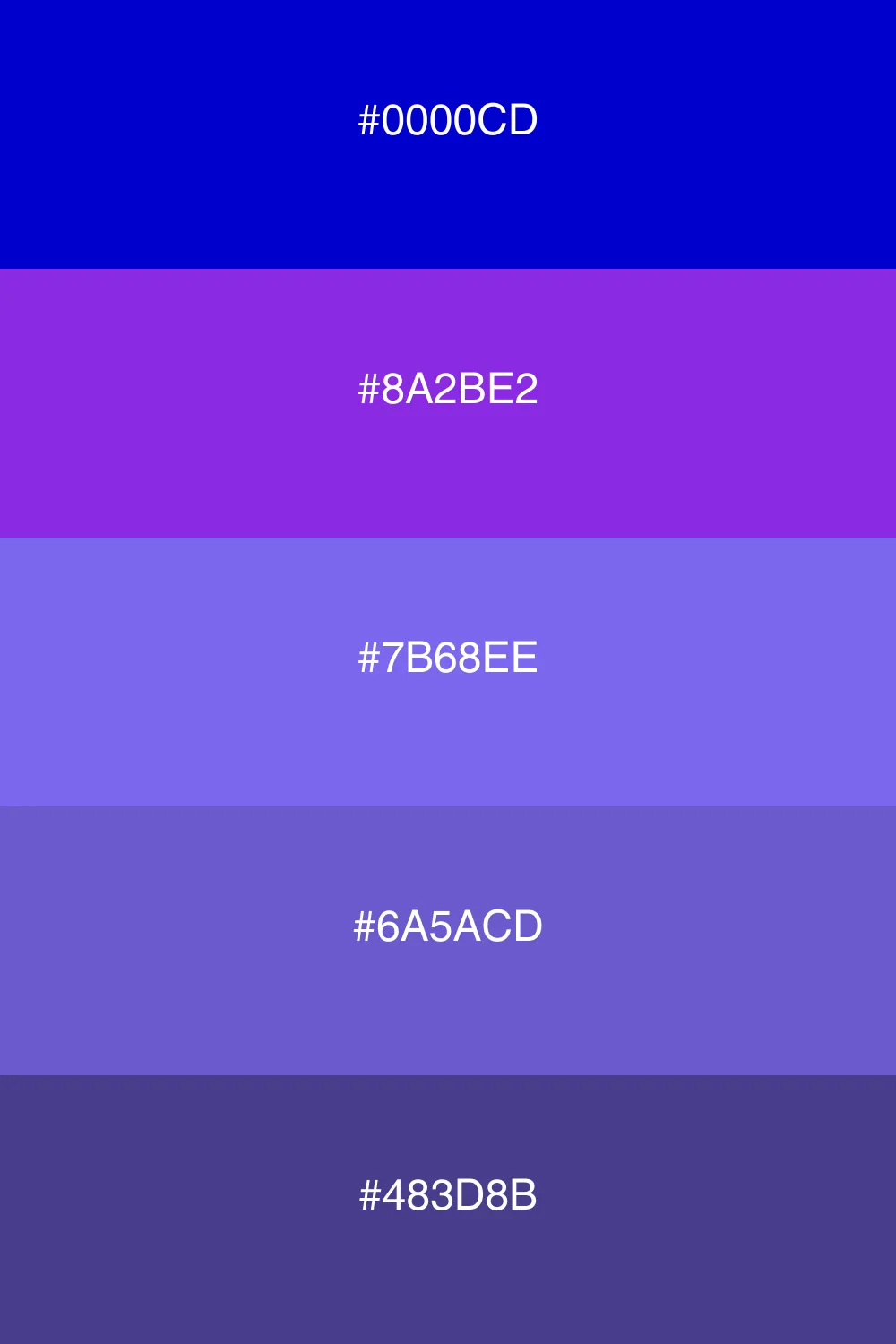 #0000CD

#8A2BE2

#7B68EE

#6A5ACD

#483D8B