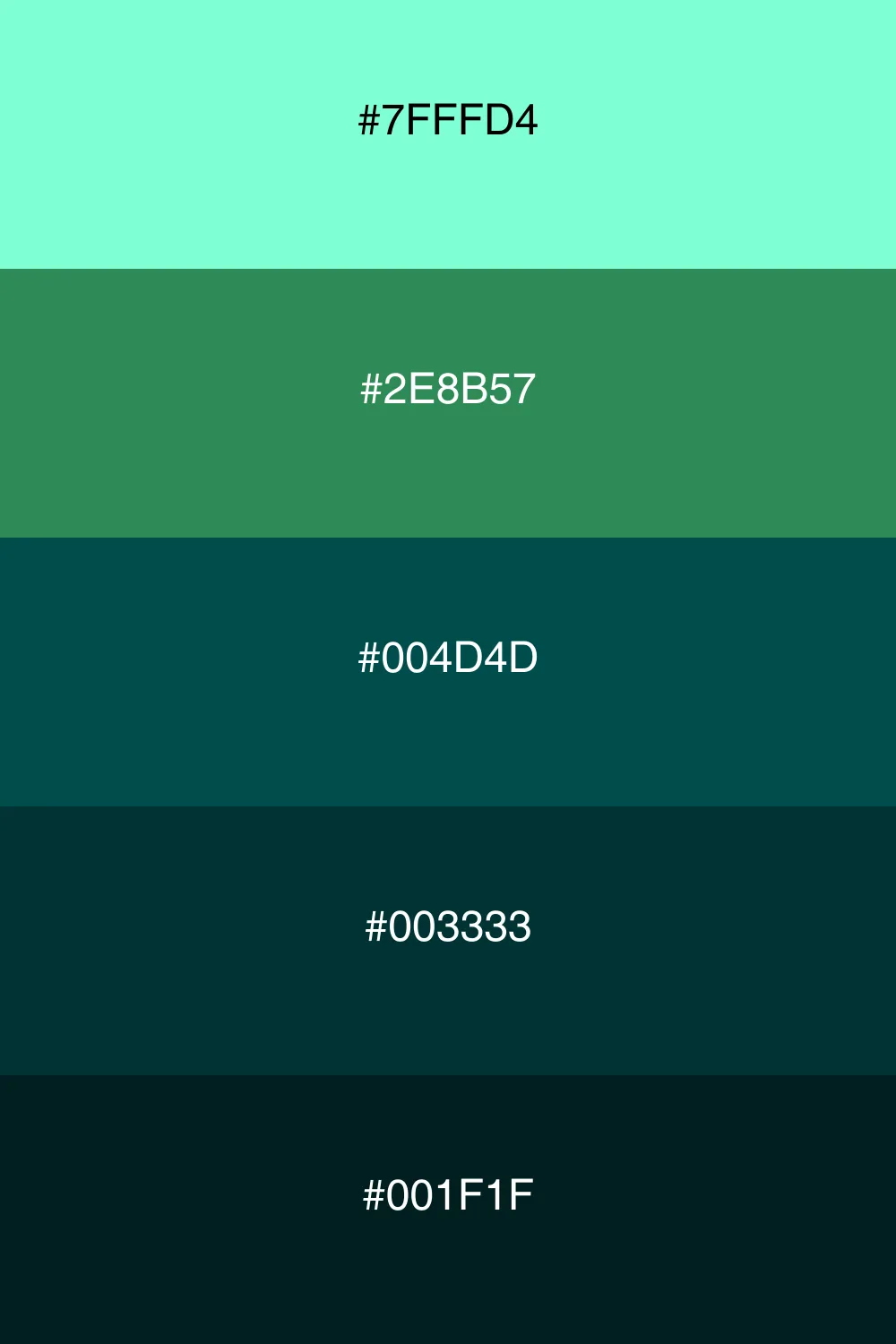 #7FFFD4

#2E8B57

#004D4D

#003333

#001F1F