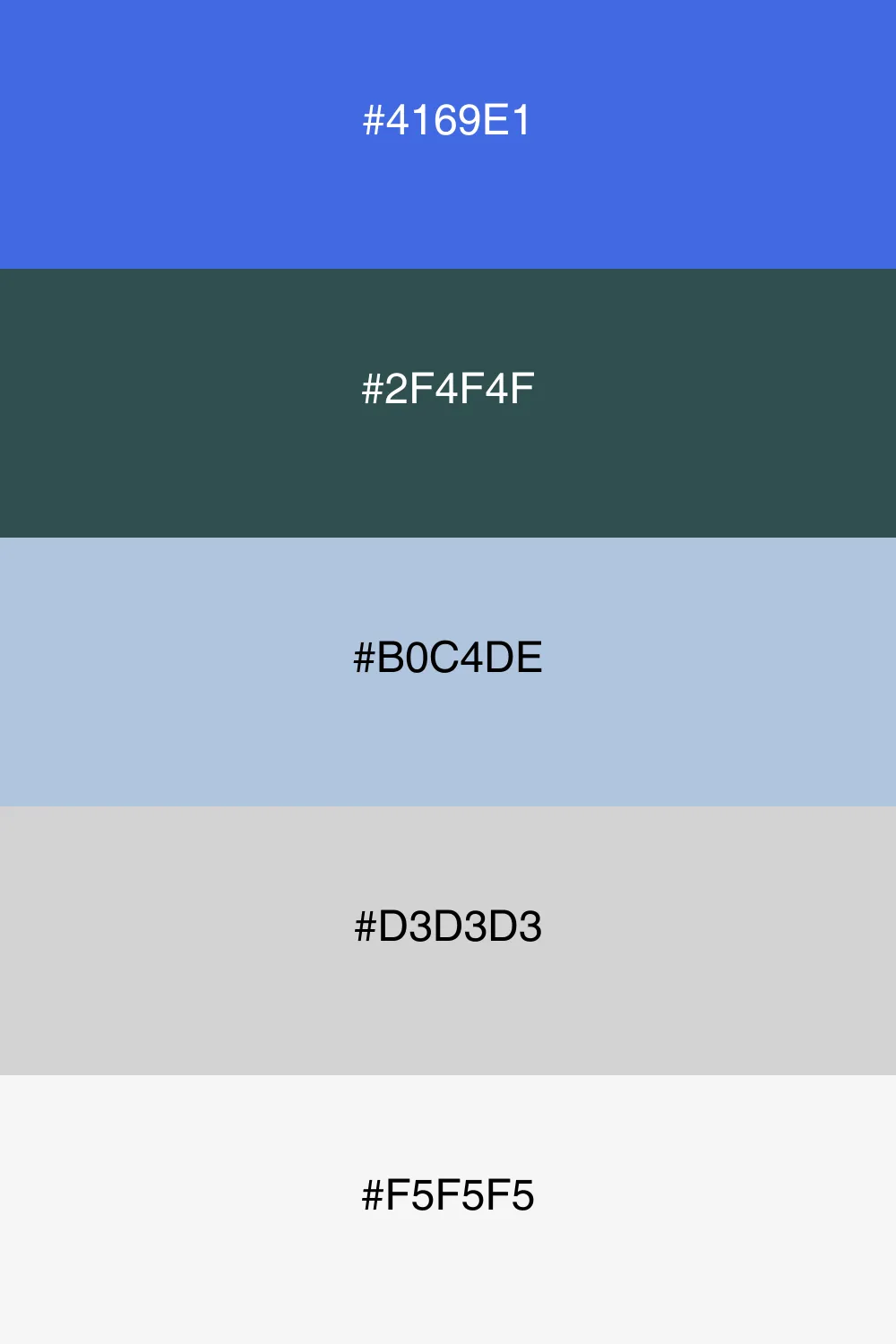 #4169E1

#2F4F4F

#B0C4DE

#D3D3D3

#F5F5F5