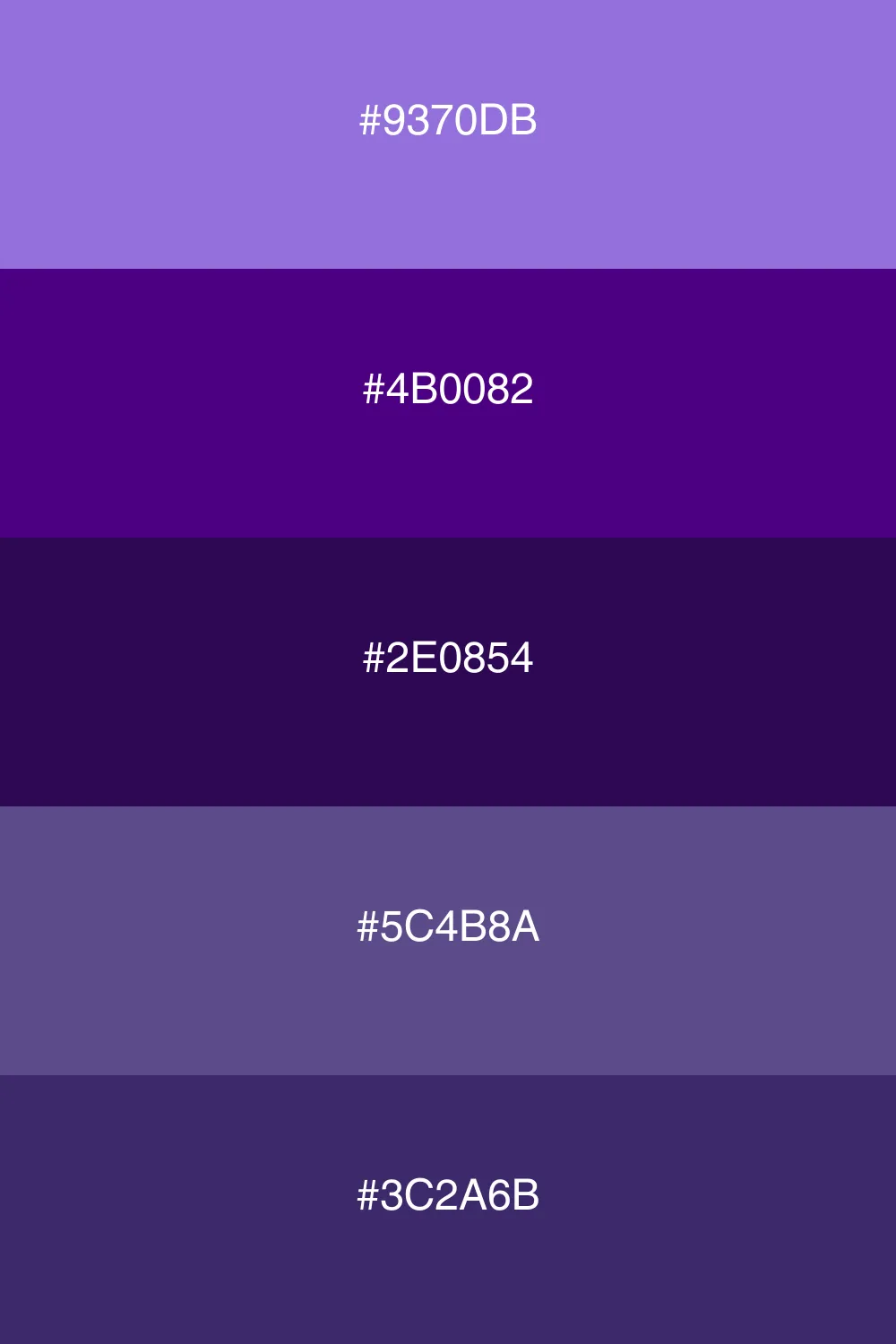 #9370DB

#4B0082

#2E0854

#5C4B8A

#3C2A6B